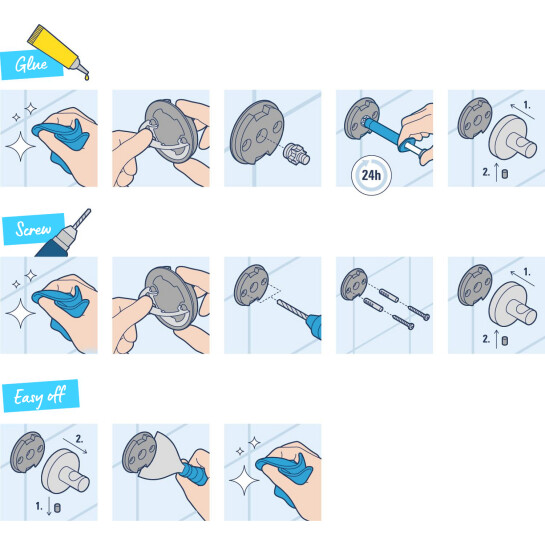 Glue

24h

1.

2.

Screw

1.

2.

Easy off

2.

1.