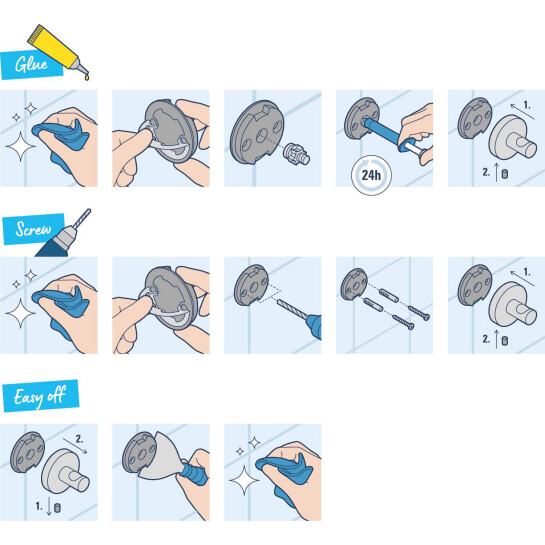 Glue

24h

1.

2.

Screw

1.

2.

Easy off

2.

1.