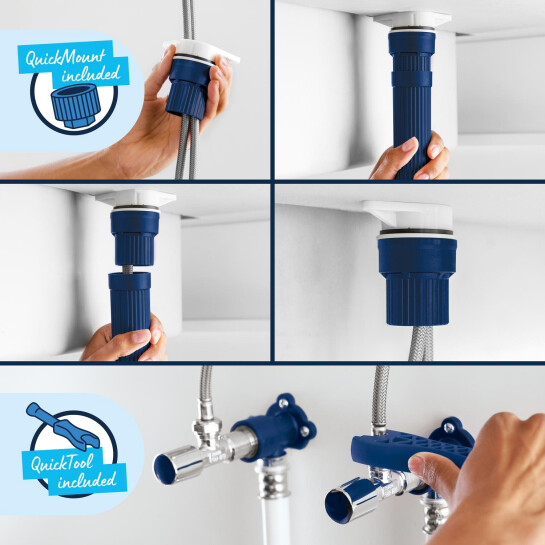 QuickMount included

QuickTool included