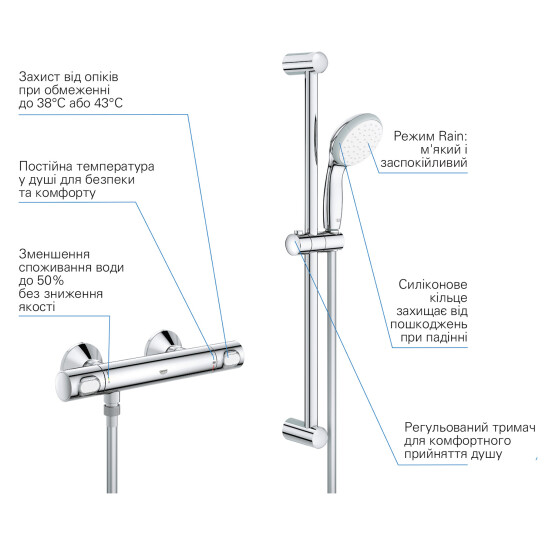 Захист від опіків при обмеженні до 38°C або 43°C

Постійна температура у душі для безпеки та комфорту

Зменшення споживання води до 50% без зниження якості

Режим Rain: м'який і заспокійливий

Силіконове кільце захищає від пошкоджень при падінні

Регульований тримач для комфортного прийняття душу