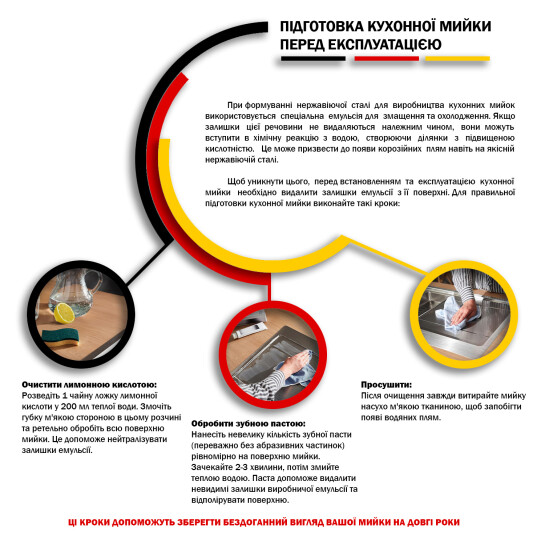 ПІДГОТОВКА КУХОННОЇ МИЙКИ ПЕРЕД ЕКСПЛУАТАЦІЄЮ

При формуванні нержавіючої сталі для виробництва кухонних мийок використовується спеціальна емульсія для змащення та охолодження. Якщо залишки цієї речовини не видаляються належним чином, вони можуть вступити в хімічну реакцію з водою, створюючи ділянки з підвищеною кислотністю. Це може призвести до появи корозійних плям навіть на якісній нержавіючій сталі.

Щоб уникнути цього, перед встановленням та експлуатацією кухонної мийки необхідно видалити залишки емульсії з її поверхні. Для правильної підготовки кухонної мийки виконайте такі кроки:

Очистити лимонною кислотою:
Розведіть 1 чайну ложку лимонної кислоти у 200 мл теплої води. Змочіть губку м'якою стороною в цьому розчині та ретельно обробіть всю поверхню мийки. Це допоможе нейтралізувати залишки емульсії.

Обробити зубною пастою:
Нанесіть невелику кількість зубної пасти (переважно без абразивних частинок) рівномірно на поверхню мийки. Зачекайте 2-3 хвилини, потім змийте теплою водою. Паста допоможе видалити невидимі залишки виробничої емульсії та відполірувати поверхню.

Просушити:
Після очищення завжди витирайте мийку насухо м'якою тканиною, щоб запобігти появі водяних плям.

ЦІ КРОКИ ДОПОМОЖУТЬ ЗБЕРЕГТИ БЕЗДОГАННИЙ ВИГЛЯД ВАШОЇ МИЙКИ НА ДОВГІ РОКИ