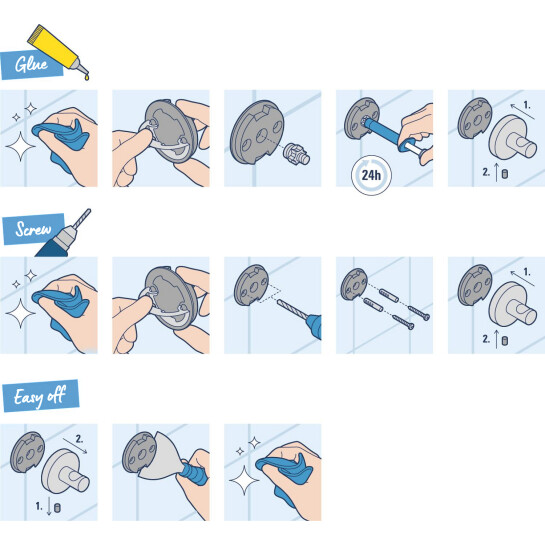 Glue

24h

1.

2.

Screw

1.

2.

Easy off

2.

1.