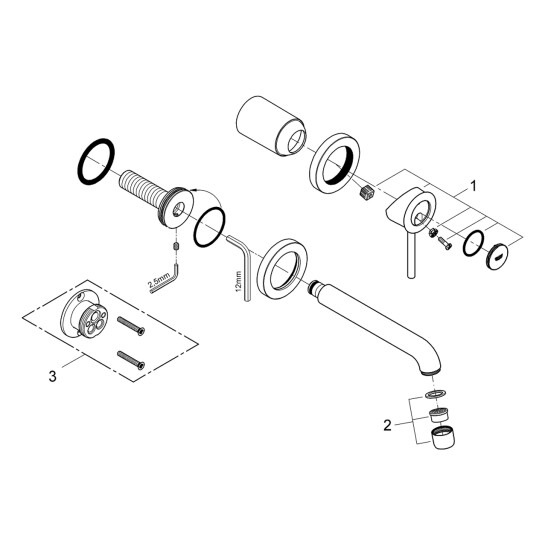 1

2,5mm

12mm

3

2