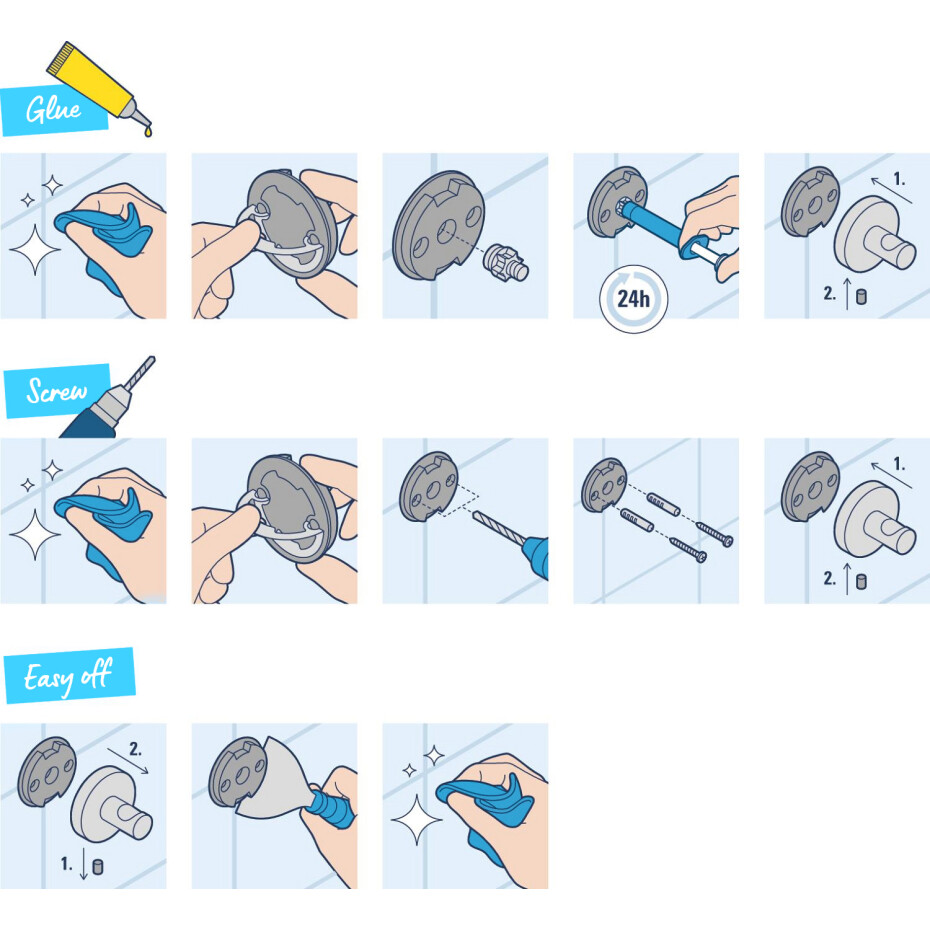 Glue

24h

1.

2.

Screw

1.

2.

Easy off

2.

1.