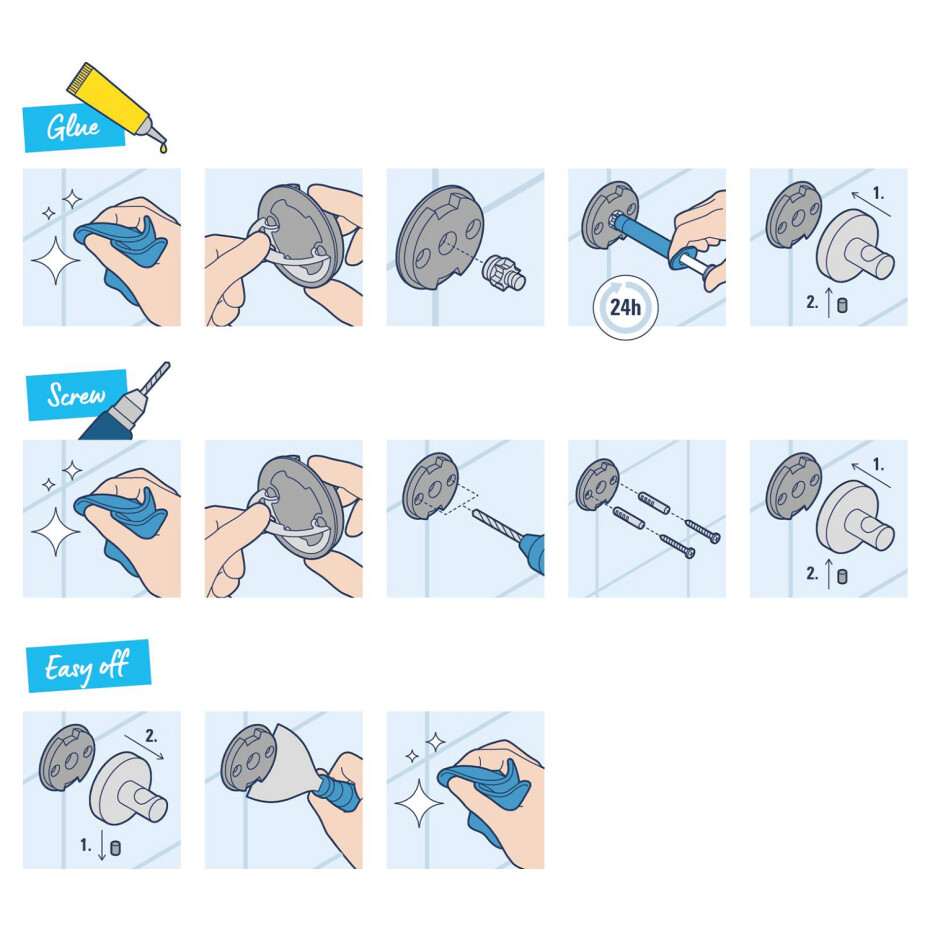 Glue

24h

1.

2.

Screw

1.

2.

Easy off

2.

1.