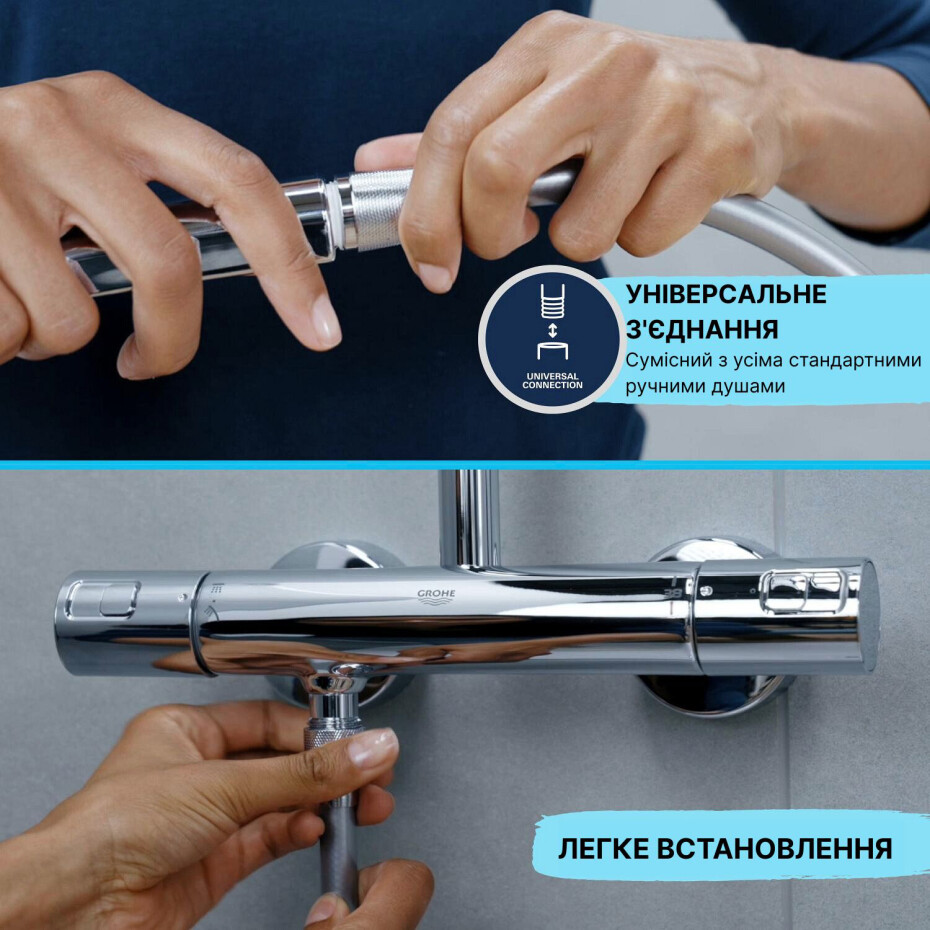 UNIVERSAL CONNECTION

УНІВЕРСАЛЬНЕ З'ЄДНАННЯ

Сумісний з усіма стандартними ручними душами

GROHE

38

ЛЕГКЕ ВСТАНОВЛЕННЯ