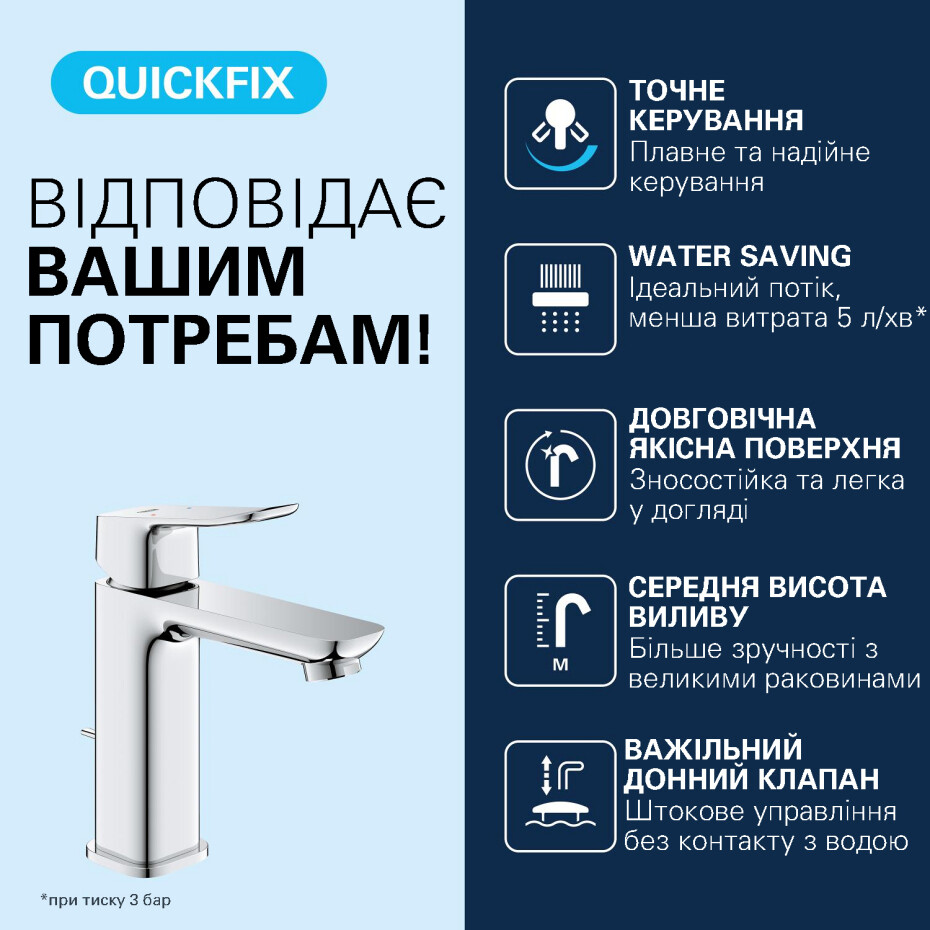 QUICKFIX

ВІДПОВІДАЄ
ВАШИМ
ПОТРЕБАМ!

*при тиску 3 бар

ТОЧНЕ КЕРУВАННЯ
Плавне та надійне керування

WATER SAVING
Ідеальний потік, менша витрата 5 л/хв*

ДОВГОВІЧНА ЯКІСНА ПОВЕРХНЯ
Зносостійка та легка у догляді

M

СЕРЕДНЯ ВИСОТА ВИЛИВУ
Більше зручності з великими раковинами

ВАЖІЛЬНИЙ ДОННИЙ КЛАПАН
Штокове управління без контакту з водою